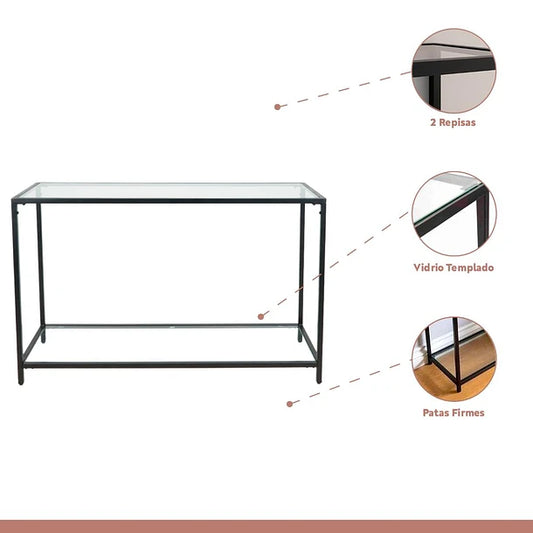 2 Repisas

Vidrio Templado

Patas Firmes